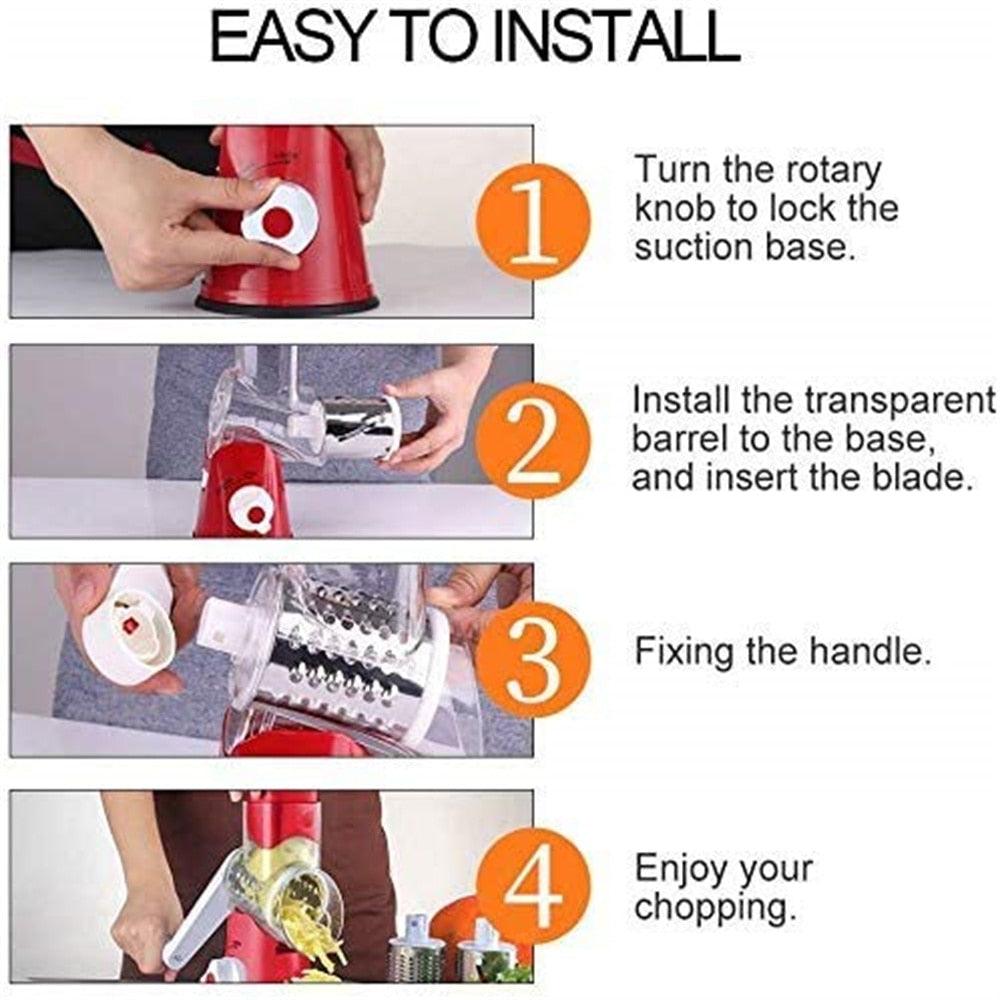 EASY TO INSTALL

1 Turn the rotary knob to lock the suction base.

2 Install the transparent barrel to the base, and insert the blade.

3 Fixing the handle.

4 Enjoy your chopping.