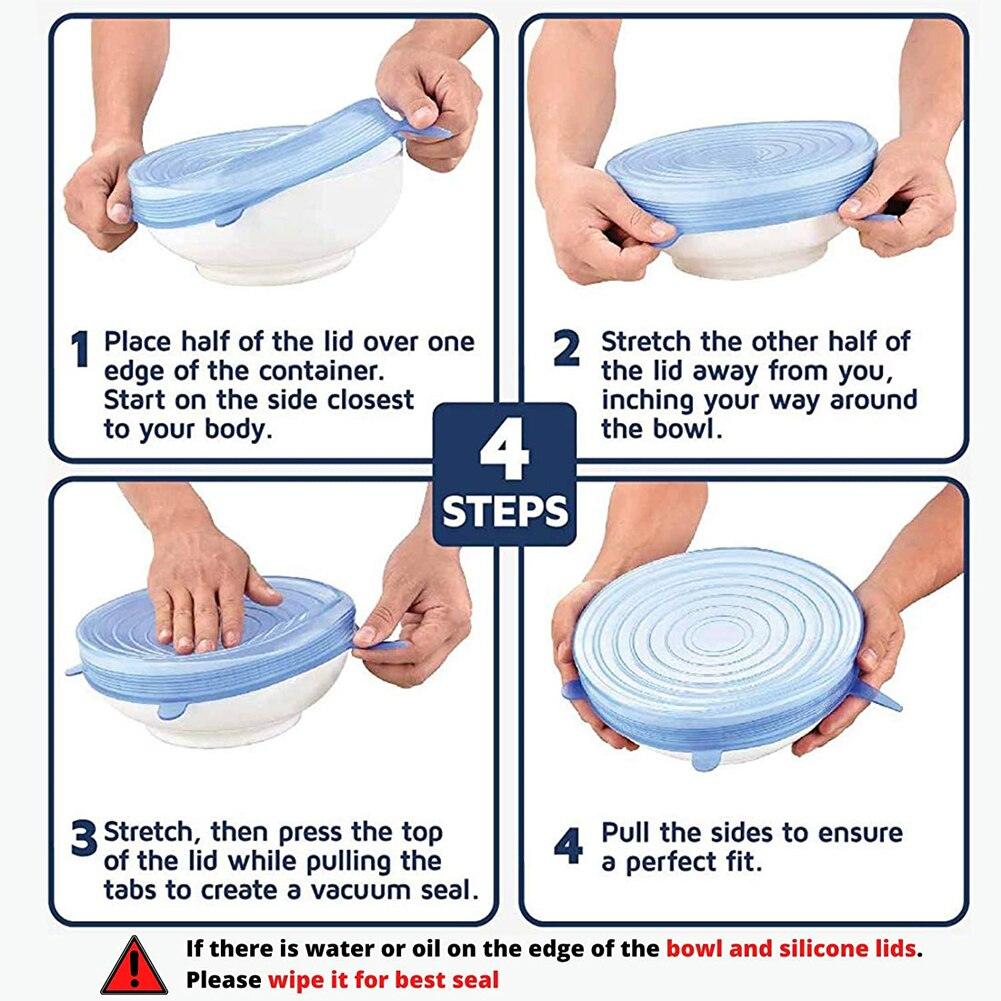 1 Place half of the lid over one edge of the container. Start on the side closest to your body.

2 Stretch the other half of the lid away from you, inching your way around the bowl.

4 STEPS

3 Stretch, then press the top of the lid while pulling the tabs to create a vacuum seal.

4 Pull the sides to ensure a perfect fit.

If there is water or oil on the edge of the bowl and silicone lids. Please wipe it for best seal